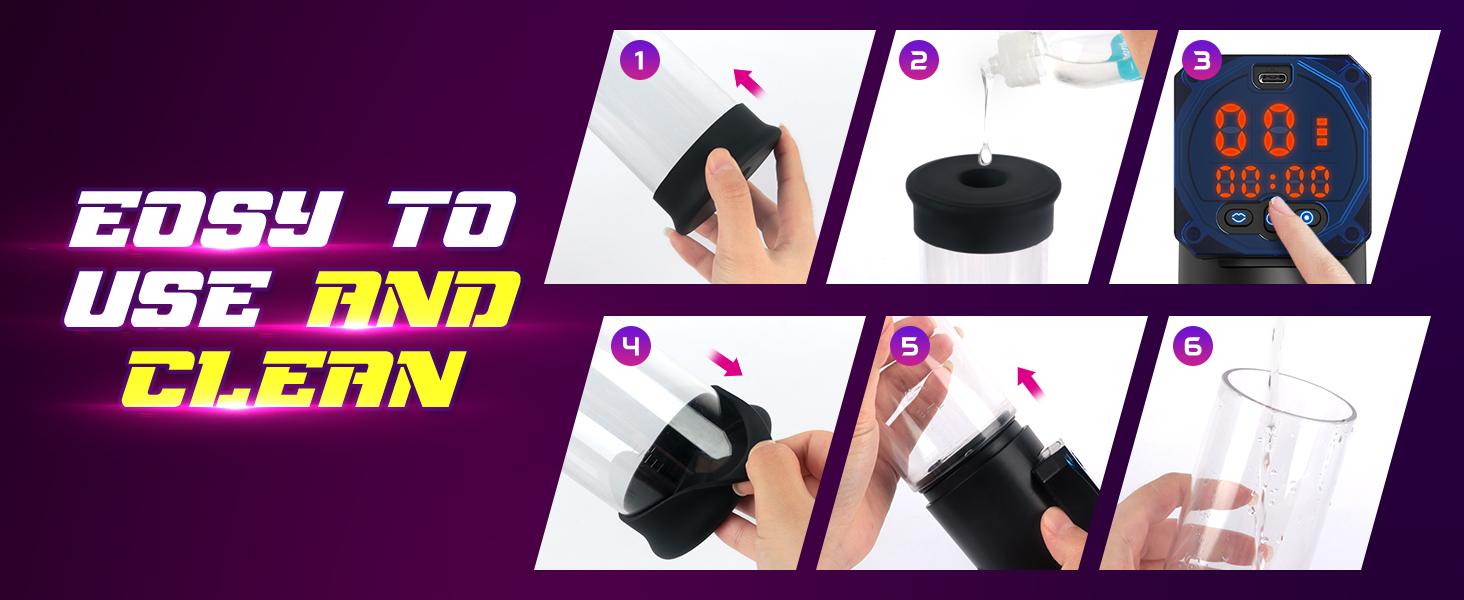 EASY TO USE AND CLEAN

1

2

3

00

00:00

4

5

6